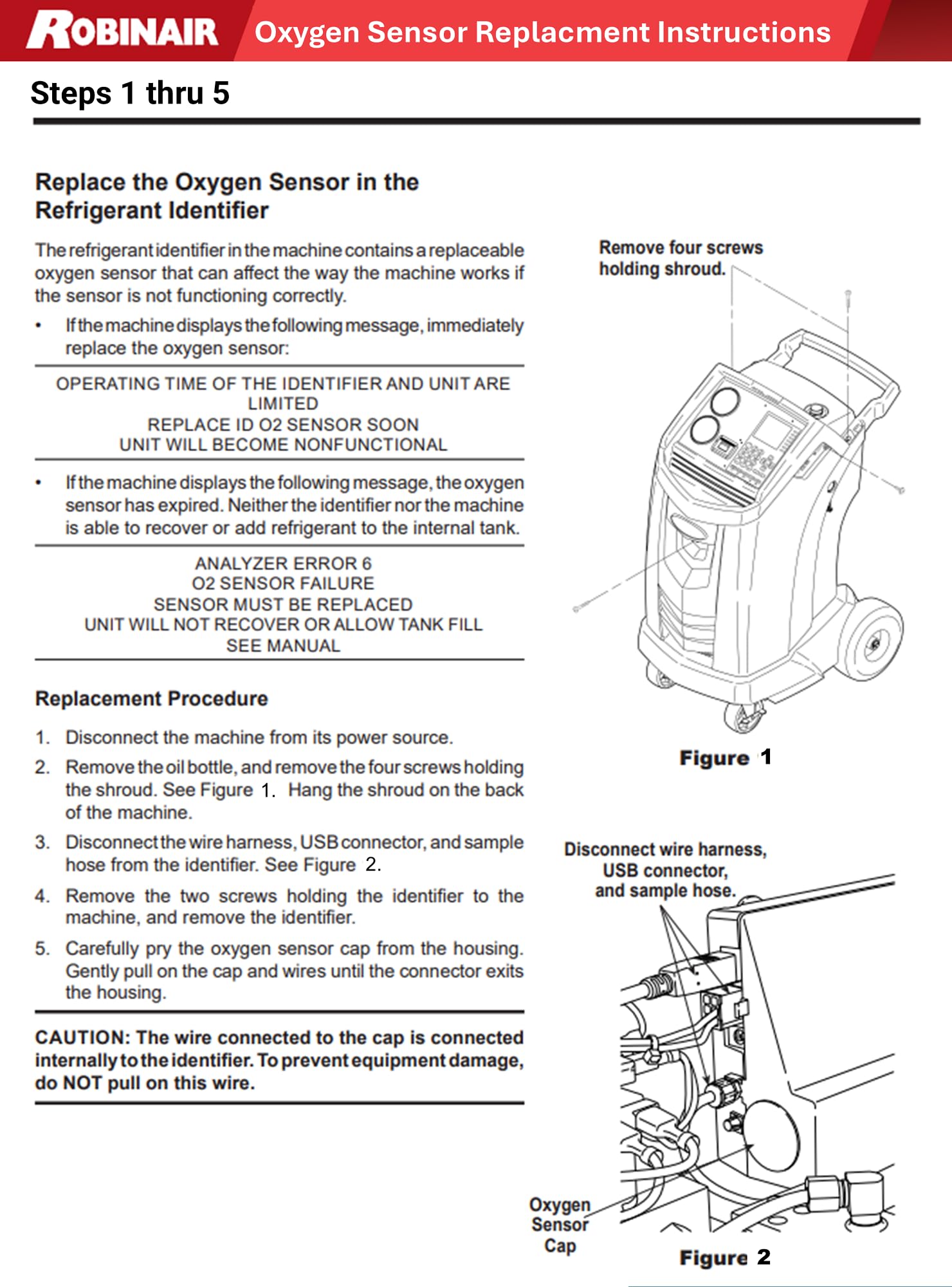 ROBINAIR Oxygen Sensor Replacment Instructions

Steps 1 thru 5

Replace the Oxygen Sensor in the Refrigerant Identifier

The refrigerant identifier in the machine contains a replaceable oxygen sensor that can affect the way the machine works if the sensor is not functioning correctly.

• If the machine displays the following message, immediately replace the oxygen sensor:

OPERATING TIME OF THE IDENTIFIER AND UNIT ARE LIMITED
REPLACE ID O2 SENSOR SOON
UNIT WILL BECOME NONFUNCTIONAL

• If the machine displays the following message, the oxygen sensor has expired. Neither the identifier nor the machine is able to recover or add refrigerant to the internal tank.

ANALYZER ERROR 6
O2 SENSOR FAILURE
SENSOR MUST BE REPLACED
UNIT WILL NOT RECOVER OR ALLOW TANK FILL
SEE MANUAL

Replacement Procedure

1. Disconnect the machine from its power source.
2. Remove the oil bottle, and remove the four screws holding the shroud. See Figure 1. Hang the shroud on the back of the machine.
3. Disconnect the wire harness, USB connector, and sample hose from the identifier. See Figure 2.
4. Remove the two screws holding the identifier to the machine, and remove the identifier.
5. Carefully pry the oxygen sensor cap from the housing. Gently pull on the cap and wires until the connector exits the housing.

CAUTION: The wire connected to the cap is connected internally to the identifier. To prevent equipment damage, do NOT pull on this wire.

Remove four screws holding shroud.

Figure 1

Disconnect wire harness, USB connector, and sample hose.

Oxygen Sensor Cap

Figure 2